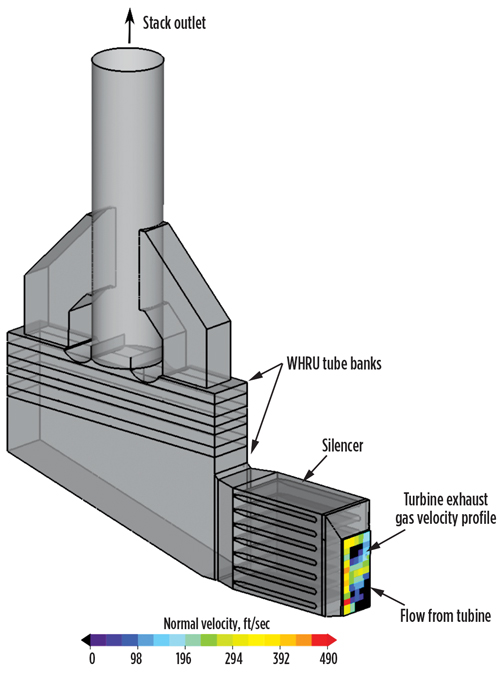 Stack outlet

WHRU tube banks

Silencer

Turbine exhaust gas velocity profile

Flow from tubine

Normal velocity, ft/sec

0 98 196 294 392 490